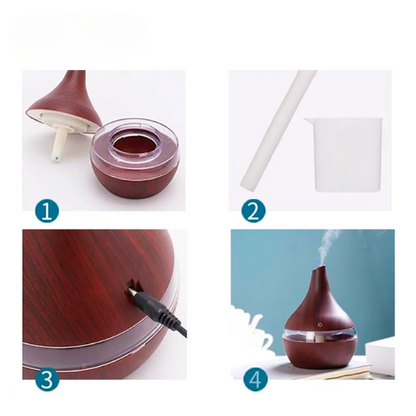 1
2
3
4